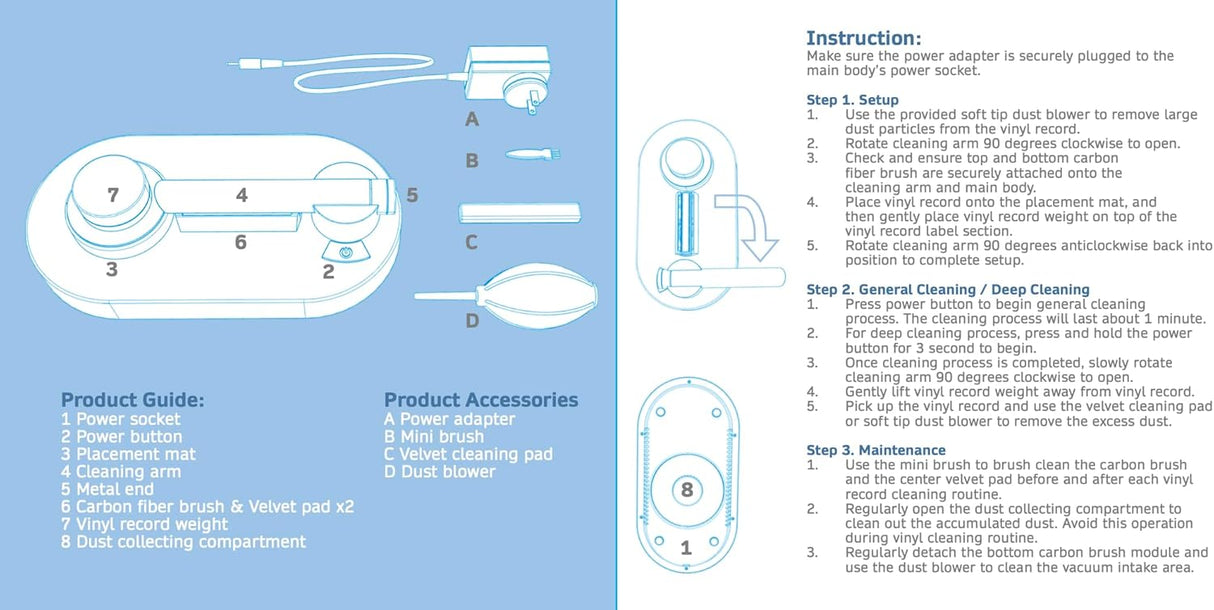 A

B

C

D

7
4
5
6
3
2

Product Guide:
1 Power socket
2 Power button
3 Placement mat
4 Cleaning arm
5 Metal end
6 Carbon fiber brush & Velvet pad x2
7 Vinyl record weight
8 Dust collecting compartment

Product Accessories
A Power adapter
B Mini brush
C Velvet cleaning pad
D Dust blower

8
1

Instruction:
Make sure the power adapter is securely plugged to the main body's power socket.

Step 1. Setup
1. Use the provided soft tip dust blower to remove large dust particles from the vinyl record.
2. Rotate cleaning arm 90 degrees clockwise to open.
3. Check and ensure top and bottom carbon fiber brush are securely attached onto the cleaning arm and main body.
4. Place vinyl record onto the placement mat, and then gently place vinyl record weight on top of the vinyl record label section.
5. Rotate cleaning arm 90 degrees anticlockwise back into position to complete setup.

Step 2. General Cleaning / Deep Cleaning
1. Press power button to begin general cleaning process. The cleaning process will last about 1 minute.
2. For deep cleaning process, press and hold the power button for 3 second to begin.
3. Once cleaning process is completed, slowly rotate cleaning arm 90 degrees clockwise to open.
4. Gently lift vinyl record weight away from vinyl record.
5. Pick up the vinyl record and use the velvet cleaning pad or soft tip dust blower to remove the excess dust.

Step 3. Maintenance
1. Use the mini brush to brush clean the carbon brush and the center velvet pad before and after each vinyl record cleaning routine.
2. Regularly open the dust collecting compartment to clean out the accumulated dust. Avoid this operation during vinyl cleaning routine.
3. Regularly detach the bottom carbon brush module and use the dust blower to clean the vacuum intake area.